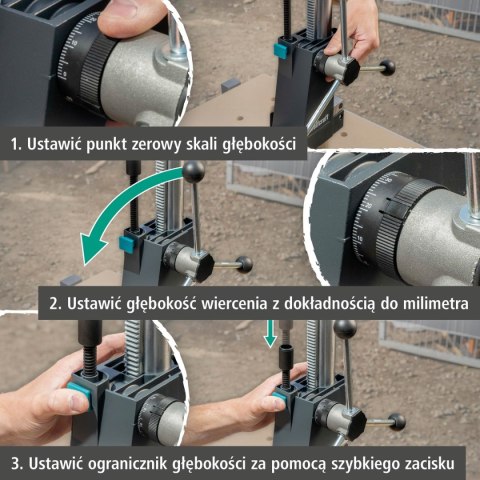 1. Ustawić punkt zerowy skali głębokości

2. Ustawić głębokość wiercenia z dokładnością do milimetra

3. Ustawić ogranicznik głębokości za pomocą szybkiego zacisku